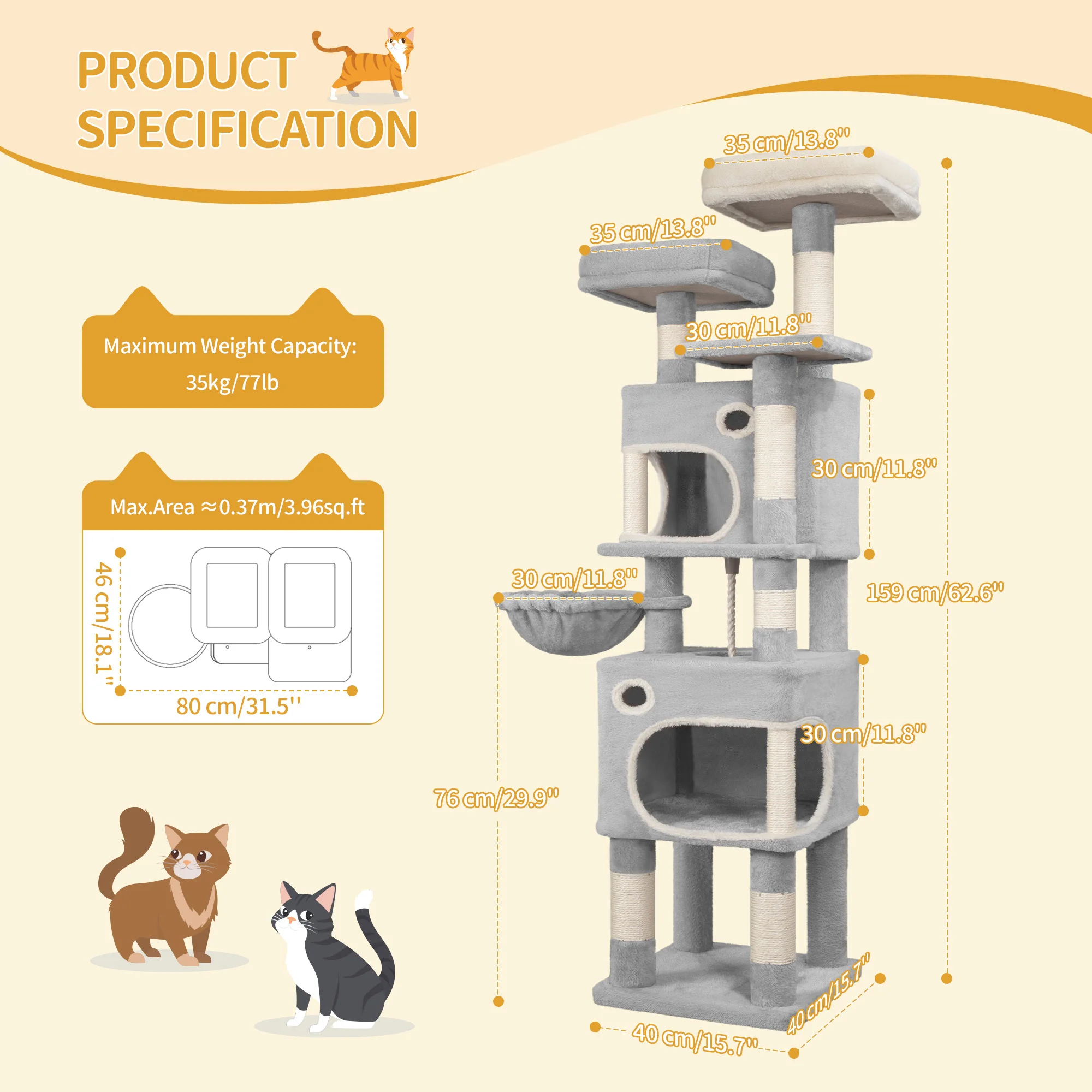 PRODUCT SPECIFICATION

Maximum Weight Capacity:
35kg/77lb

Max.Area ≈0.37m/3.96sq.ft

46 cm/18.1''

80 cm/31.5''

35 cm/13.8''

35 cm/13.8''

30 cm/11.8''

30 cm/11.8''

30 cm/11.8''

159 cm/62.6''

30 cm/11.8''

76 cm/29.9''

40 cm/15.7''

40 cm/15.7''