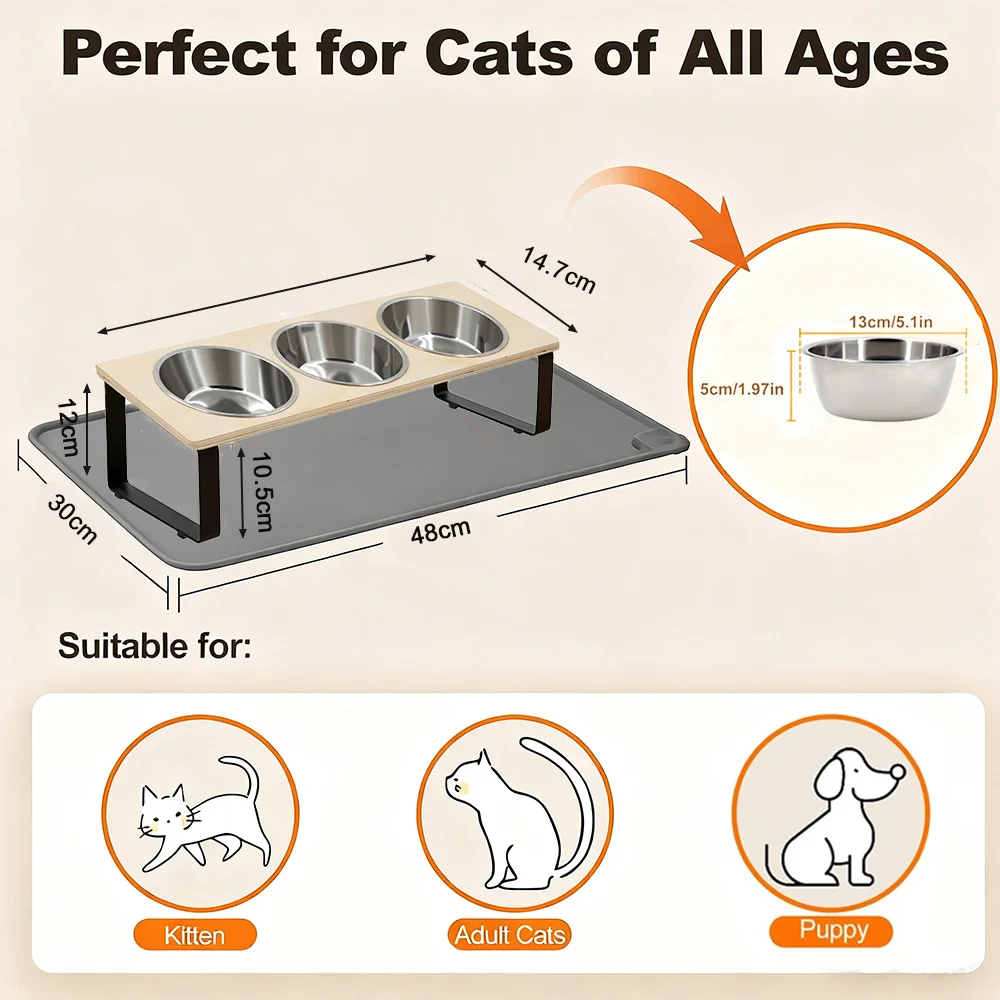 Perfect for Cats of All Ages

14.7cm

13cm/5.1in

5cm/1.97in

12cm

10.5cm

30cm

48cm

Suitable for:

Kitten

Adult Cats

Puppy